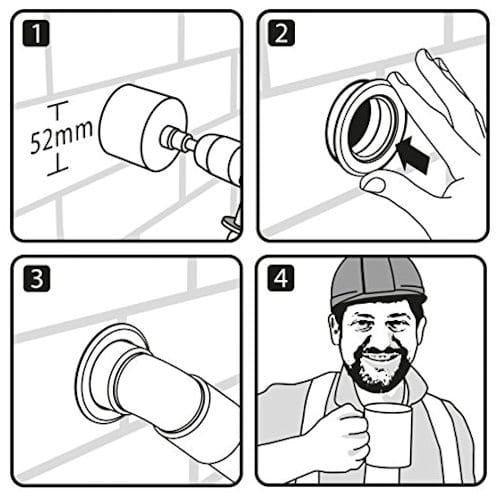 1

52mm

2

3

4