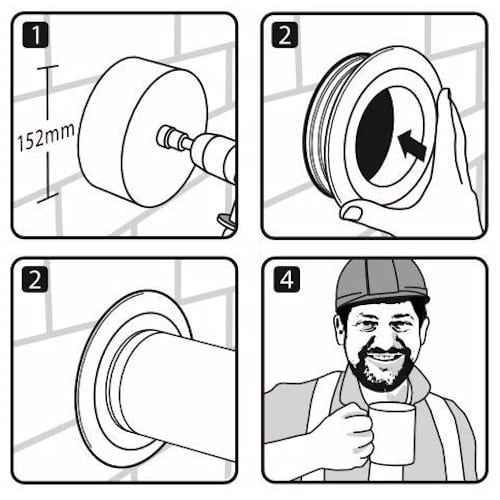 1

152mm

2

2

4